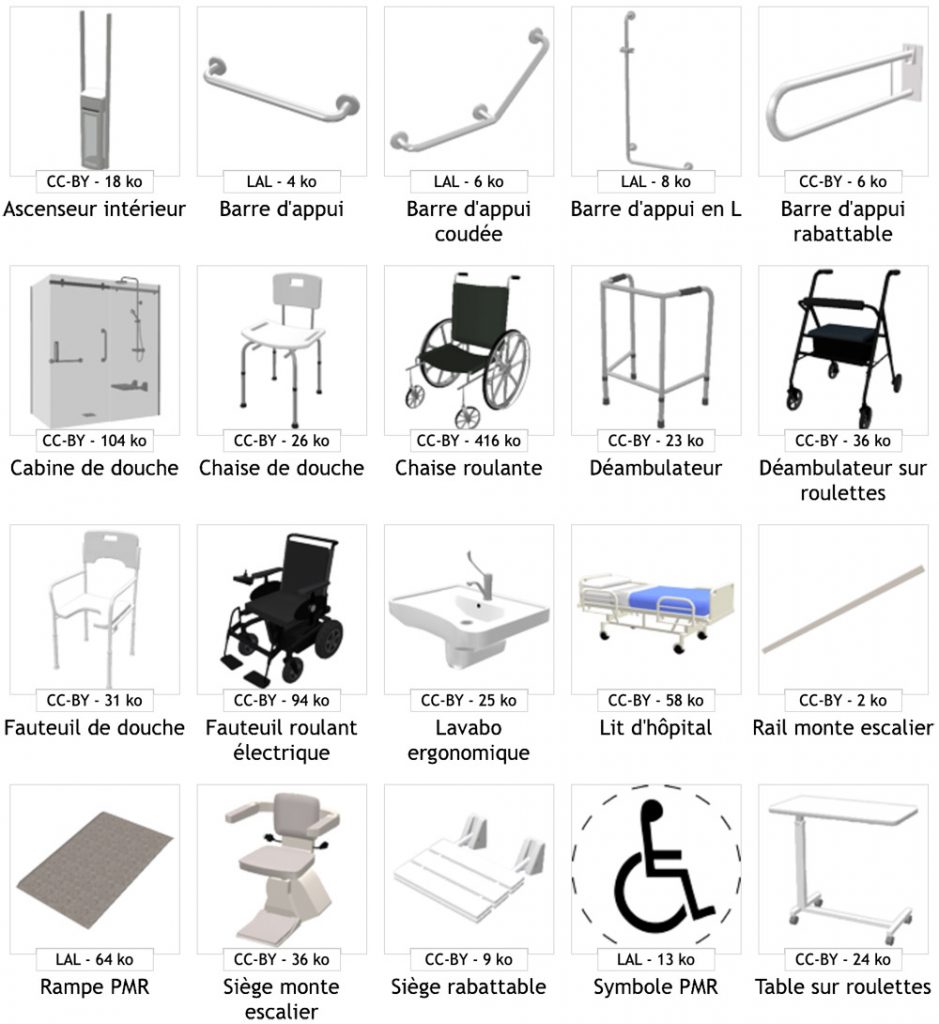 CC-BY - 18 ko
Ascenseur intérieur

LAL - 4 ko
Barre d'appui

LAL - 6 ko
Barre d'appui coudée

LAL - 8 ko
Barre d'appui en L

CC-BY - 6 ko
Barre d'appui rabattable

CC-BY - 104 ko
Cabine de douche

CC-BY - 26 ko
Chaise de douche

CC-BY - 416 ko
Chaise roulante

CC-BY - 23 ko
Déambulateur

CC-BY - 36 ko
Déambulateur sur roulettes

CC-BY - 31 ko
Fauteuil de douche

CC-BY - 94 ko
Fauteuil roulant électrique

CC-BY - 25 ko
Lavabo ergonomique

CC-BY - 58 ko
Lit d'hôpital

CC-BY - 2 ko
Rail monte escalier

LAL - 64 ko
Rampe PMR

CC-BY - 36 ko
Siège monte escalier

CC-BY - 9 ko
Siège rabattable

LAL - 13 ko
Symbole PMR

CC-BY - 24 ko
Table sur roulettes